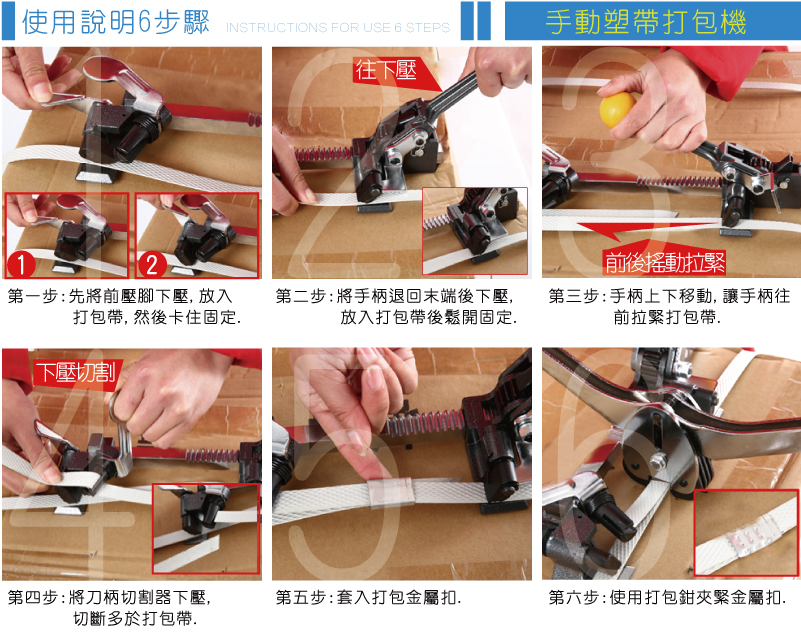 使用說明6步驟 INSTRUCTIONS FOR USE 6 STEPS

手動塑帶打包機

1

2

第一步：先將前壓腳下壓，放入打包帶，然後卡住固定.

往下壓

第二步：將手柄退回末端後下壓，放入打包帶後鬆開固定.

前後搖動拉緊

第三步：手柄上下移動，讓手柄往前拉緊打包帶.

下壓切割

第四步：將刀柄切割器下壓，切斷多於打包帶.

第五步：套入打包金屬扣.

第六步：使用打包鉗夾緊金屬扣.