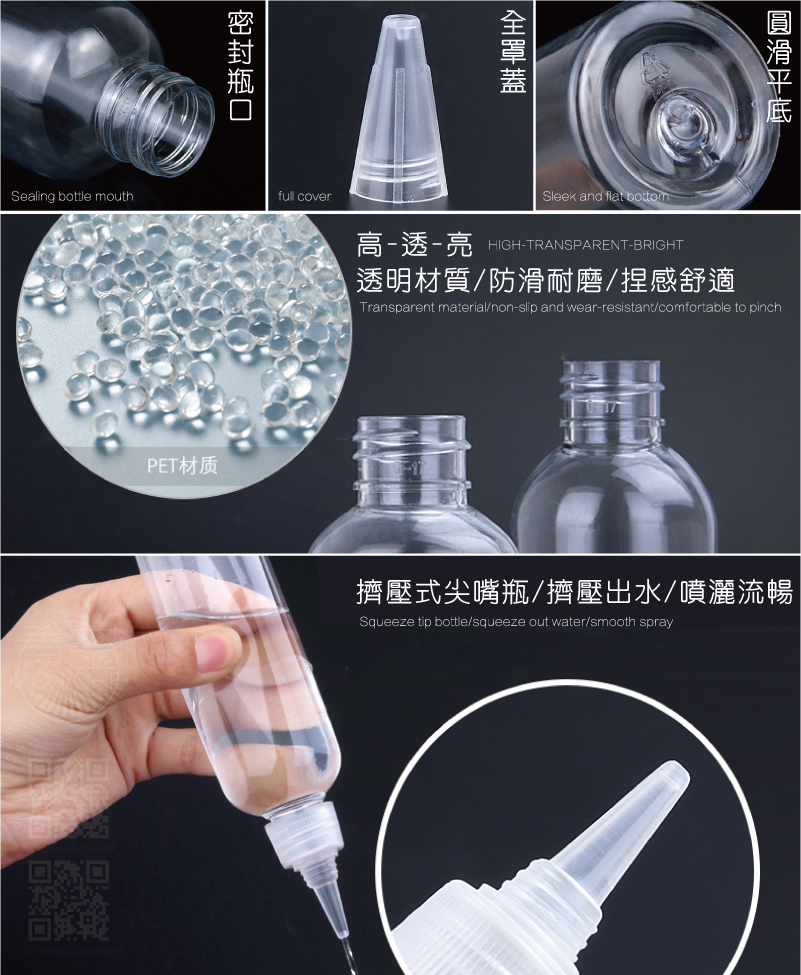 密封瓶口

Sealing bottle mouth

全罩蓋

full cover

圓滑平底

Sleek and flat bottom

高-透-亮 HIGH-TRANSPARENT-BRIGHT

透明材質/防滑耐磨/捏感舒適

Transparent material/non-slip and wear-resistant/comfortable to pinch

PET材质

擠壓式尖嘴瓶/擠壓出水/噴灑流暢

Squeeze tip bottle/squeeze out water/smooth spray